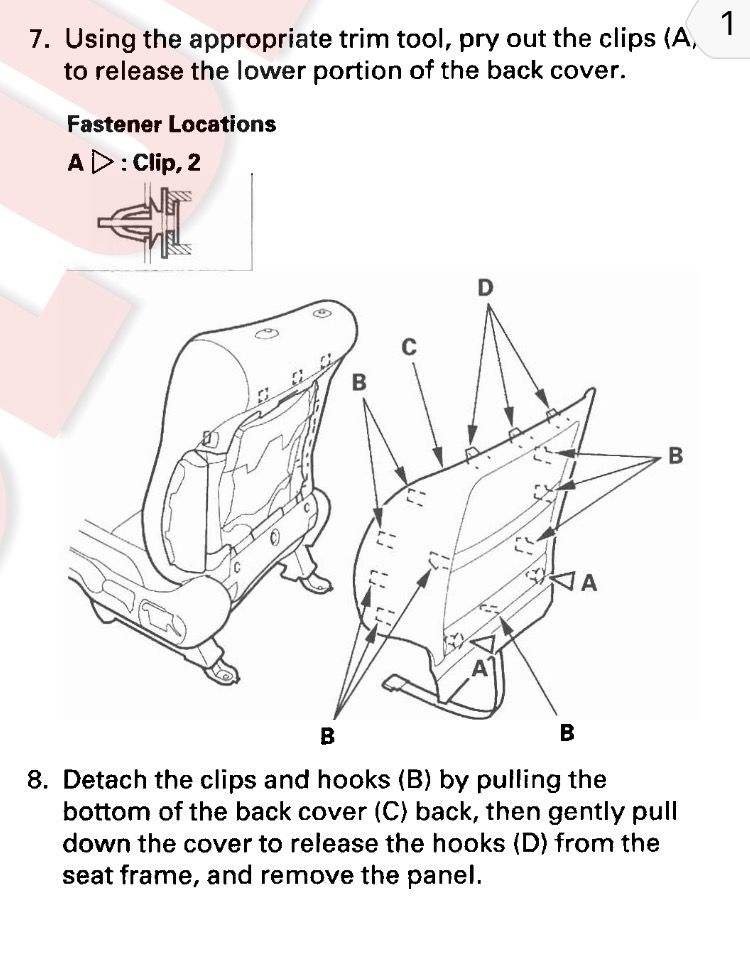 1

7. Using the appropriate trim tool, pry out the clips (A, to release the lower portion of the back cover.

Fastener Locations
A ▷ : Clip, 2

D
C
B
B
A
A
B
B

8. Detach the clips and hooks (B) by pulling the bottom of the back cover (C) back, then gently pull down the cover to release the hooks (D) from the seat frame, and remove the panel.